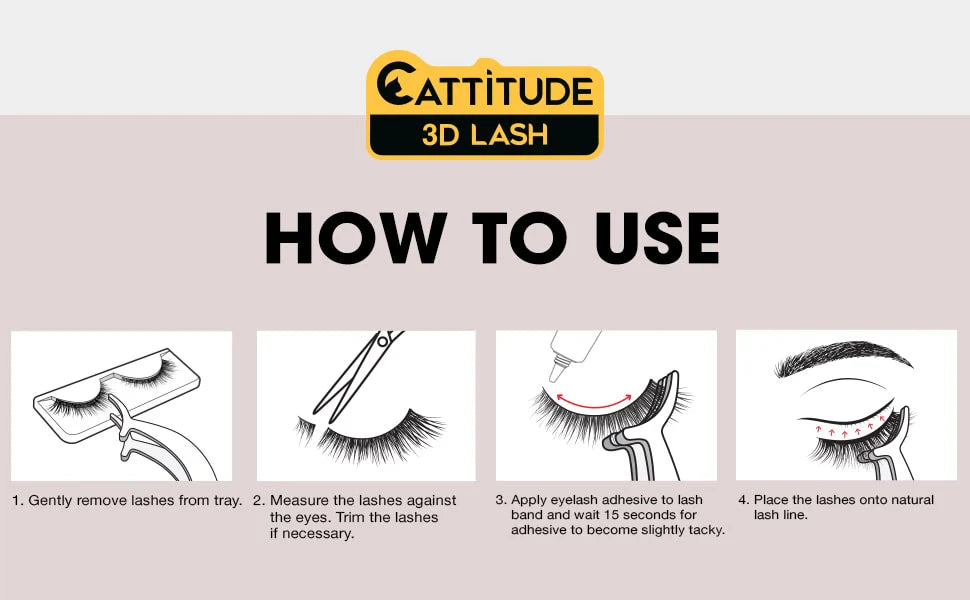 CATTITUDE
3D LASH

HOW TO USE

1. Gently remove lashes from tray.

2. Measure the lashes against the eyes. Trim the lashes if necessary.

3. Apply eyelash adhesive to lash band and wait 15 seconds for adhesive to become slightly tacky.

4. Place the lashes onto natural lash line.