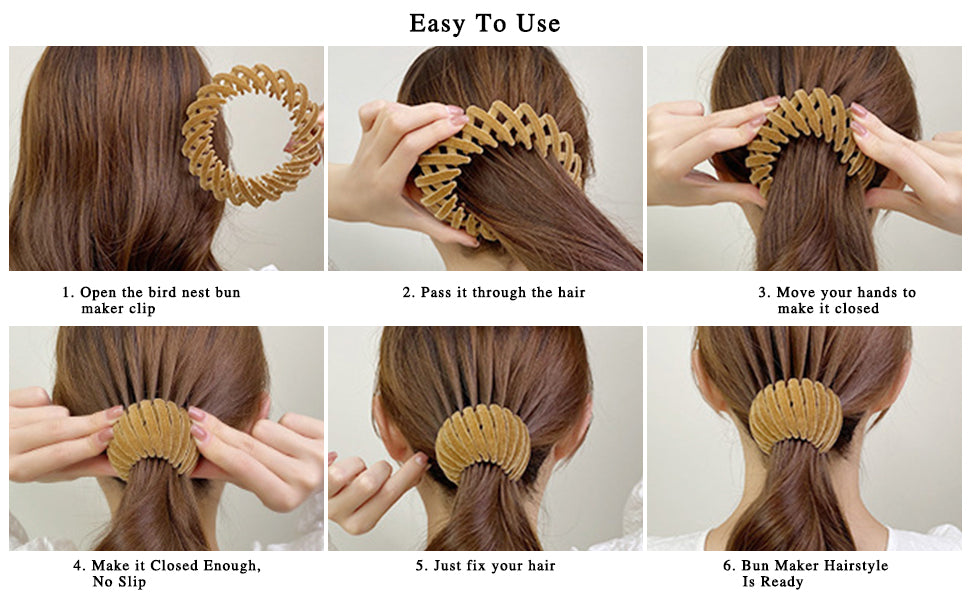 Easy To Use

1. Open the bird nest bun maker clip

2. Pass it through the hair

3. Move your hands to make it closed

4. Make it Closed Enough, No Slip

5. Just fix your hair

6. Bun Maker Hairstyle Is Ready